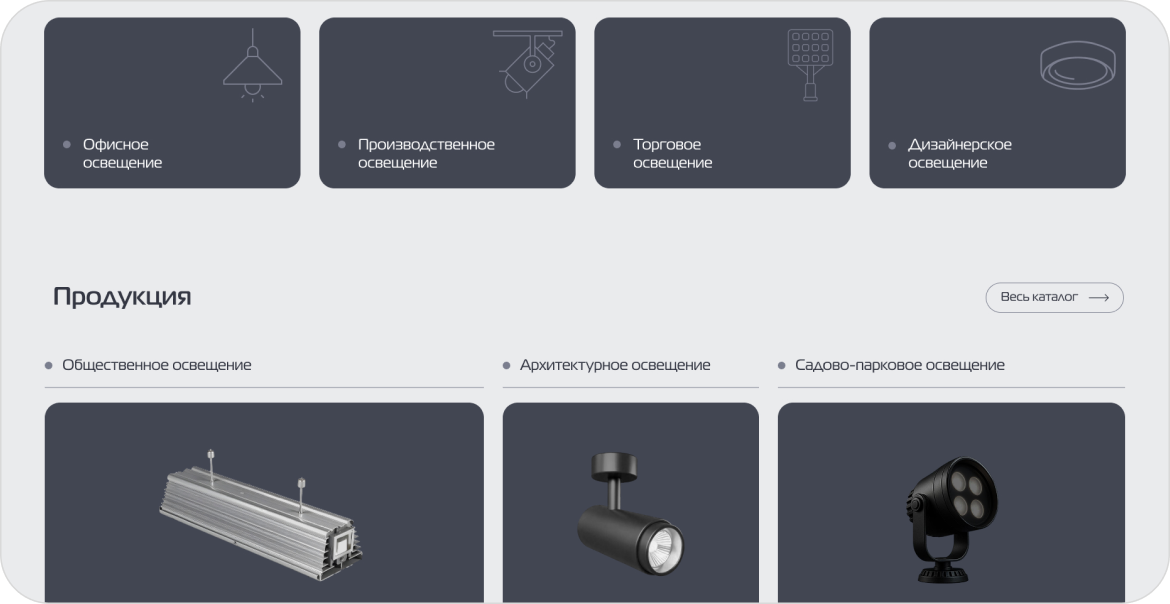 Офисное освещение

Производственное освещение

Торговое освещение

Дизайнерское освещение

Продукция

Весь каталог ⟶

Общественное освещение

Архитектурное освещение

Садово-парковое освещение